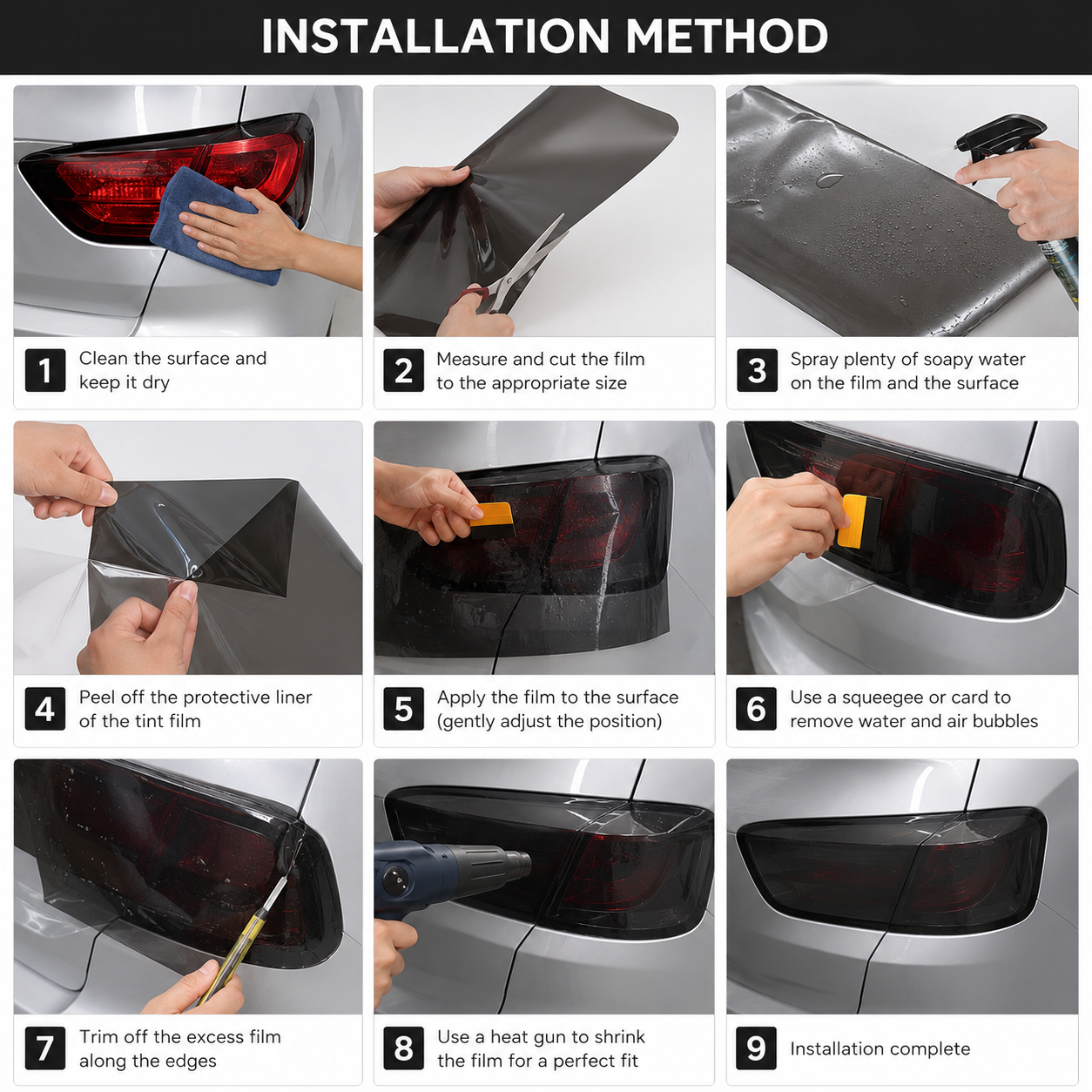 INSTALLATION METHOD

1 Clean the surface and keep it dry

2 Measure and cut the film to the appropriate size

3 Spray plenty of soapy water on the film and the surface

4 Peel off the protective liner of the tint film

5 Apply the film to the surface (gently adjust the position)

6 Use a squeegee or card to remove water and air bubbles

7 Trim off the excess film along the edges

8 Use a heat gun to shrink the film for a perfect fit

9 Installation complete