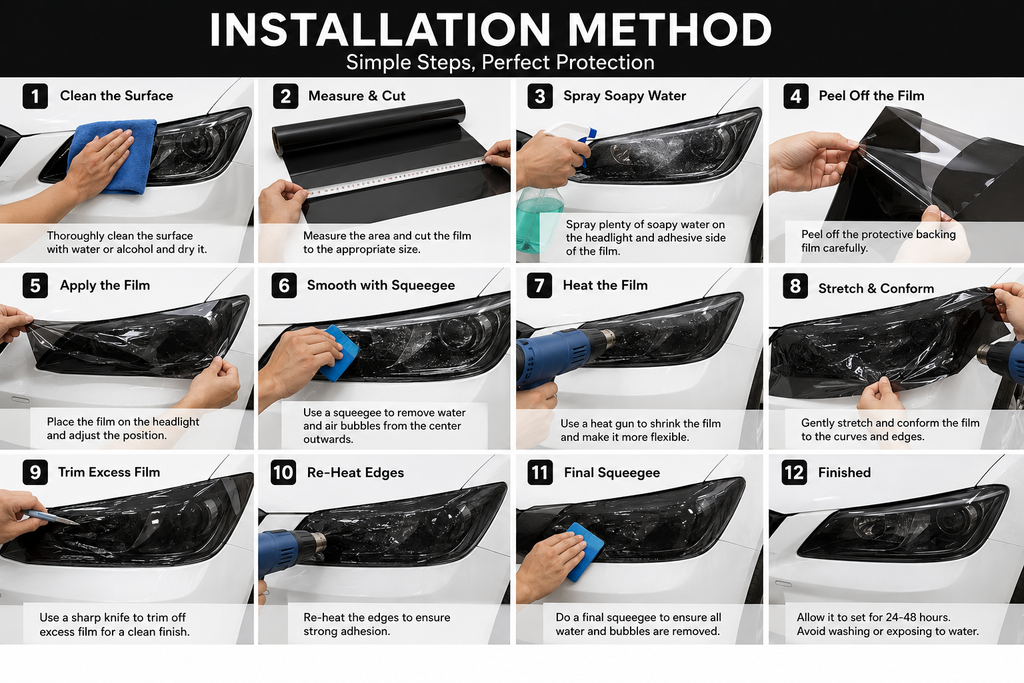 INSTALLATION METHOD
Simple Steps, Perfect Protection

1 Clean the Surface
Thoroughly clean the surface with water or alcohol and dry it.

2 Measure & Cut
Measure the area and cut the film to the appropriate size.

3 Spray Soapy Water
Spray plenty of soapy water on the headlight and adhesive side of the film.

4 Peel Off the Film
Peel off the protective backing film carefully.

5 Apply the Film
Place the film on the headlight and adjust the position.

6 Smooth with Squeegee
Use a squeegee to remove water and air bubbles from the center outwards.

7 Heat the Film
Use a heat gun to shrink the film and make it more flexible.

8 Stretch & Conform
Gently stretch and conform the film to the curves and edges.

9 Trim Excess Film
Use a sharp knife to trim off excess film for a clean finish.

10 Re-Heat Edges
Re-heat the edges to ensure strong adhesion.

11 Final Squeegee
Do a final squeegee to ensure all water and bubbles are removed.

12 Finished
Allow it to set for 24-48 hours. Avoid washing or exposing to water.