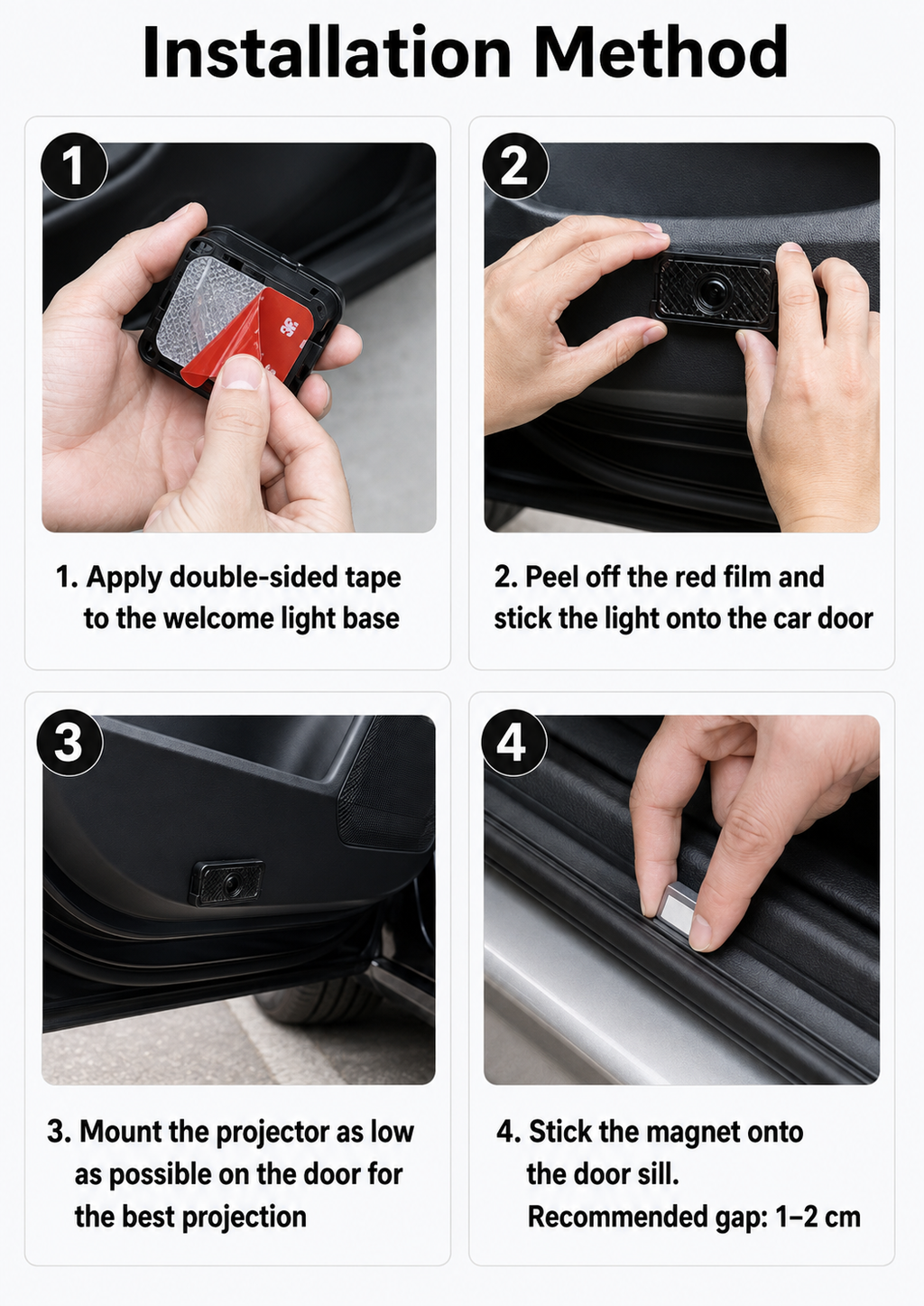 Installation Method

1

3M

1. Apply double-sided tape to the welcome light base

2

2. Peel off the red film and stick the light onto the car door

3

3. Mount the projector as low as possible on the door for the best projection

4

4. Stick the magnet onto the door sill. Recommended gap: 1–2 cm