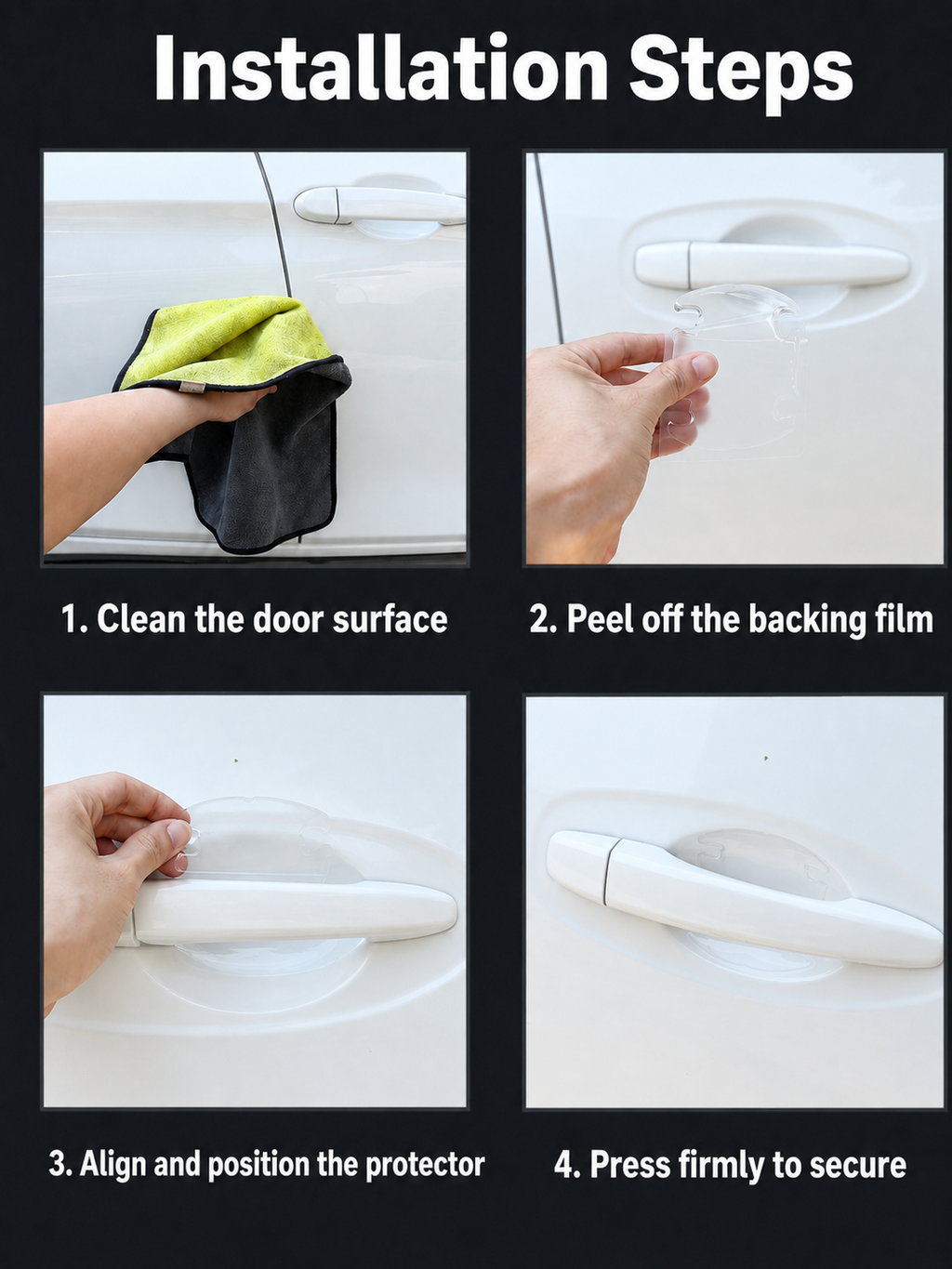 Installation Steps

1. Clean the door surface

2. Peel off the backing film

3. Align and position the protector

4. Press firmly to secure