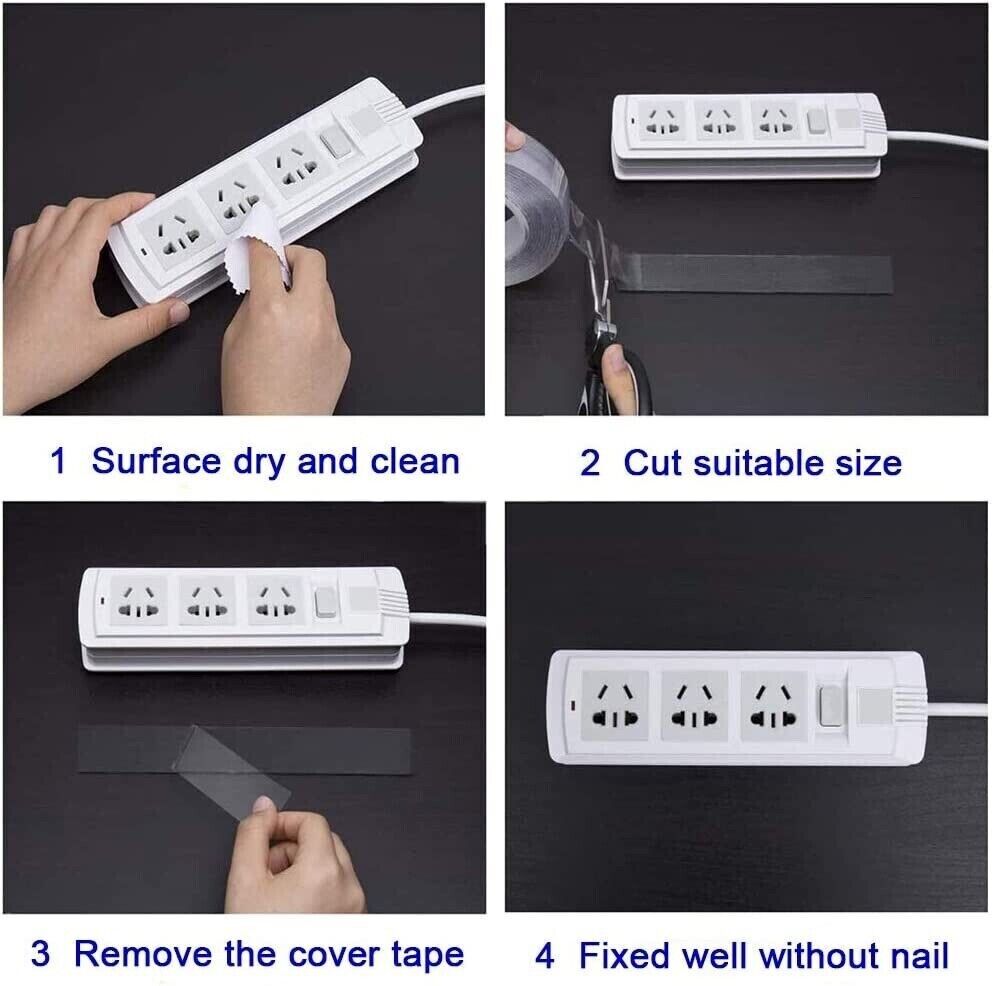 1 Surface dry and clean

2 Cut suitable size

3 Remove the cover tape

4 Fixed well without nail